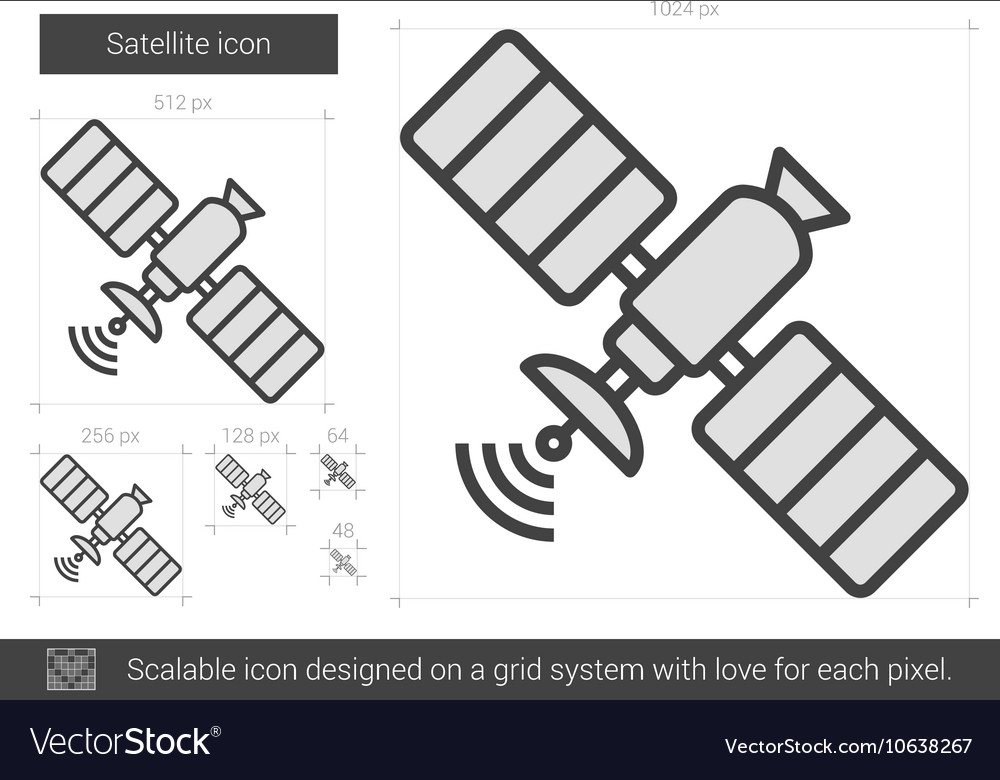 Satellite icon

512 px

256 px

128 px

64

48

1024 px

Scalable icon designed on a grid system with love for each pixel.

VectorStock®

VectorStock.com/10638267