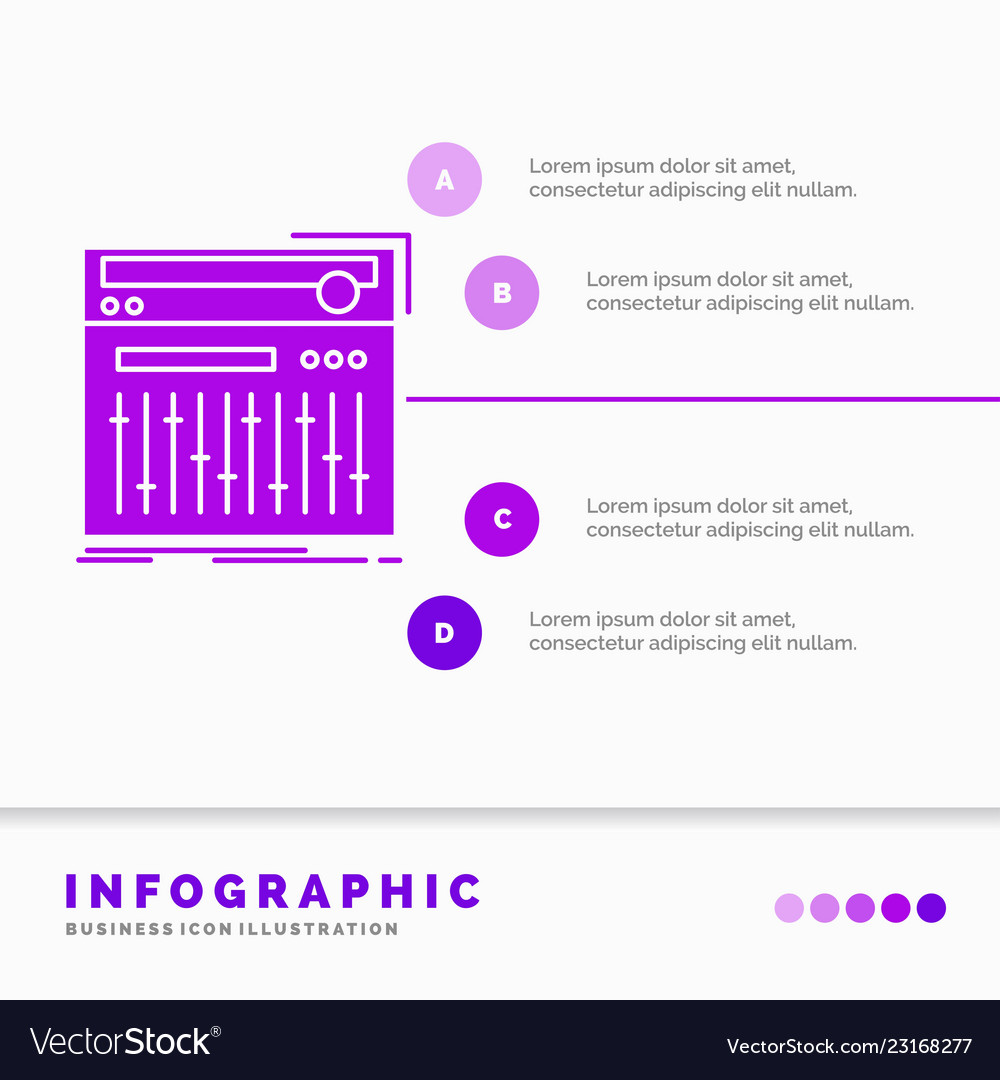 A

Lorem ipsum dolor sit amet, consectetur adipiscing elit nullam.

B

Lorem ipsum dolor sit amet, consectetur adipiscing elit nullam.

C

Lorem ipsum dolor sit amet, consectetur adipiscing elit nullam.

D

Lorem ipsum dolor sit amet, consectetur adipiscing elit nullam.

INFOGRAPHIC

BUSINESS ICON ILLUSTRATION

VectorStock®

VectorStock.com/23168277