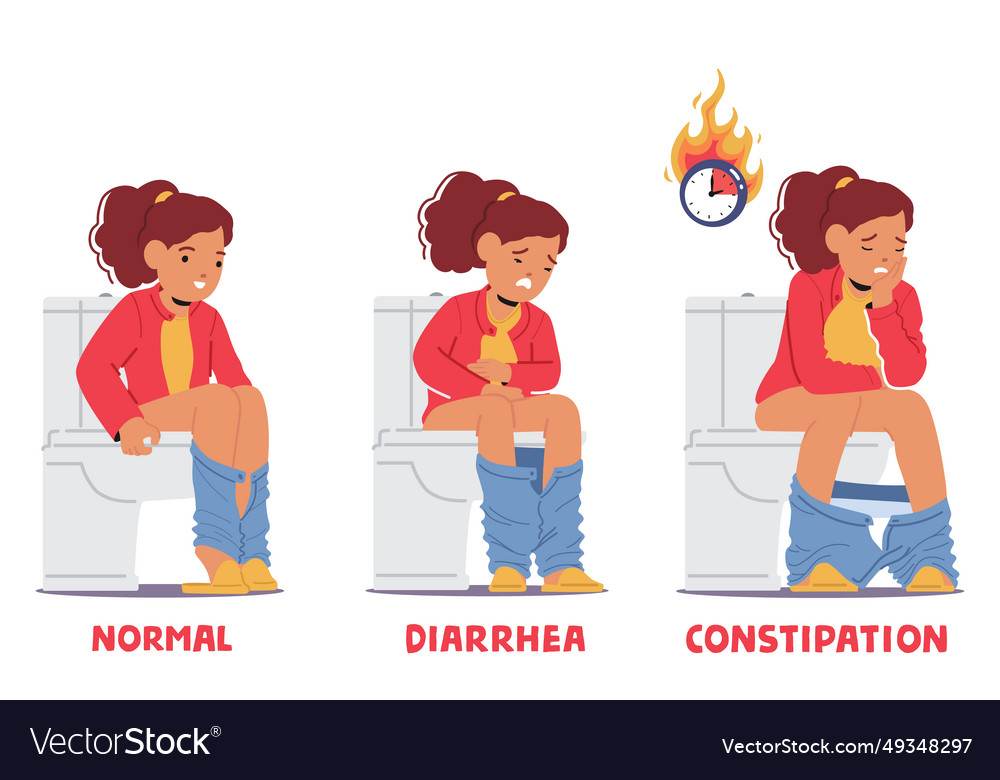 NORMAL

DIARRHEA

CONSTIPATION

VectorStock®

VectorStock.com/49348297