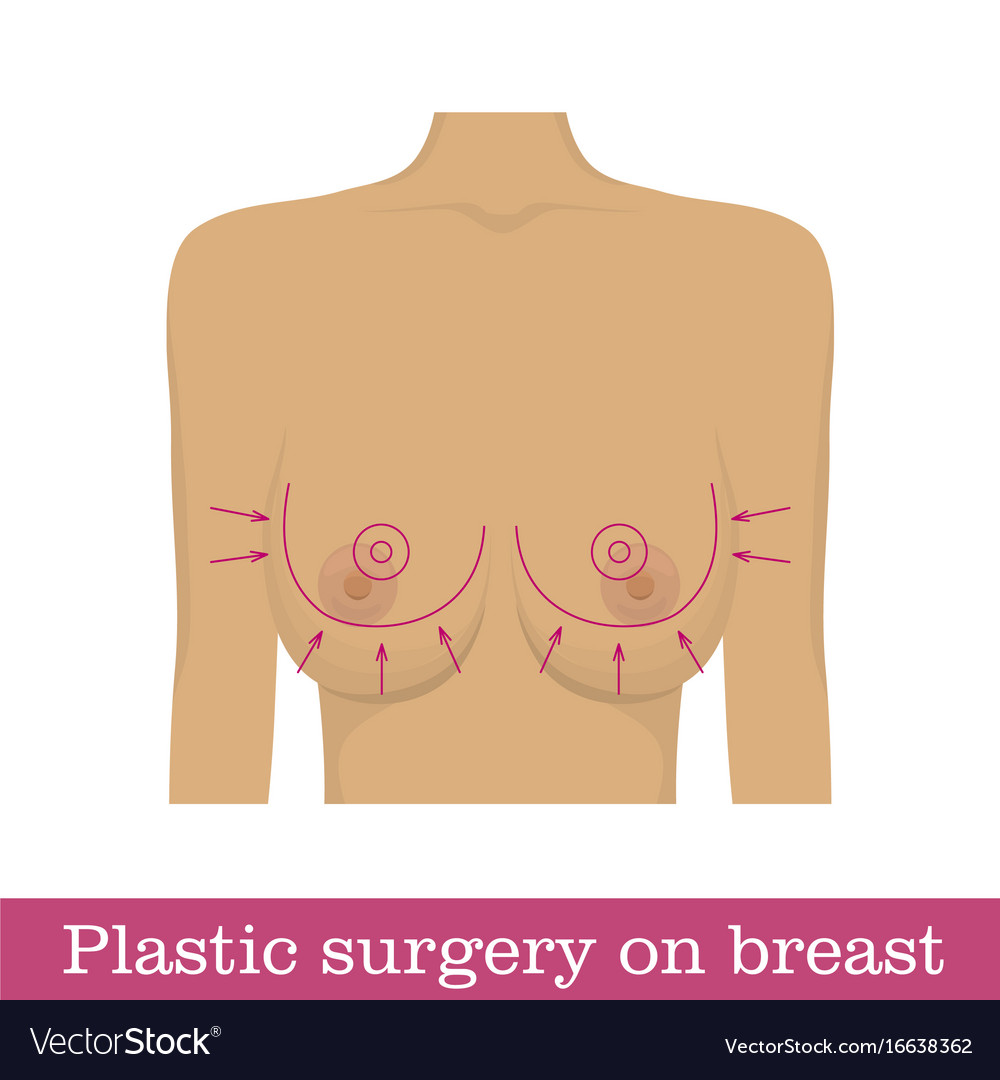 Plastic surgery on breast

VectorStock®

VectorStock.com/16638362