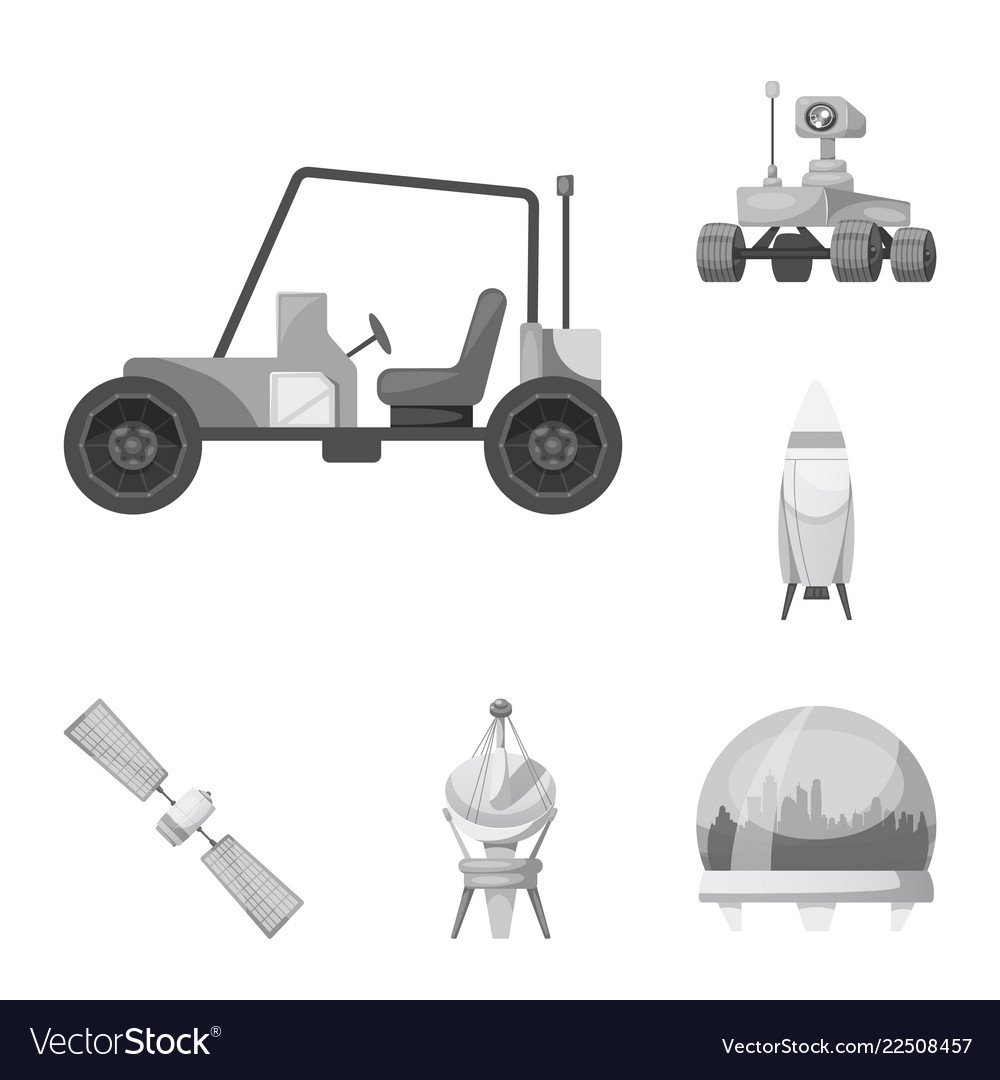 VectorStock®

VectorStock.com/22508457