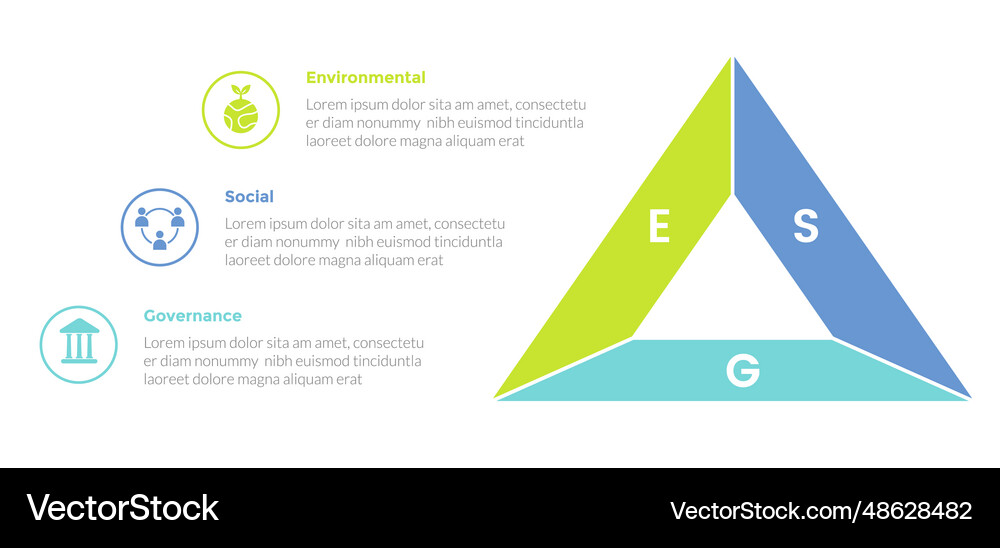 Environmental

Lorem ipsum dolor sita am amet, consectetu er diam nonummy nibh euismod tinciduntla laoreet dolore magna aliquam erat

Social

Lorem ipsum dolor sita am amet, consectetu er diam nonummy nibh euismod tinciduntla laoreet dolore magna aliquam erat

Governance

Lorem ipsum dolor sita am amet, consectetu er diam nonummy nibh euismod tinciduntla laoreet dolore magna aliquam erat

E

S

G

VectorStock

VectorStock.com/48628482