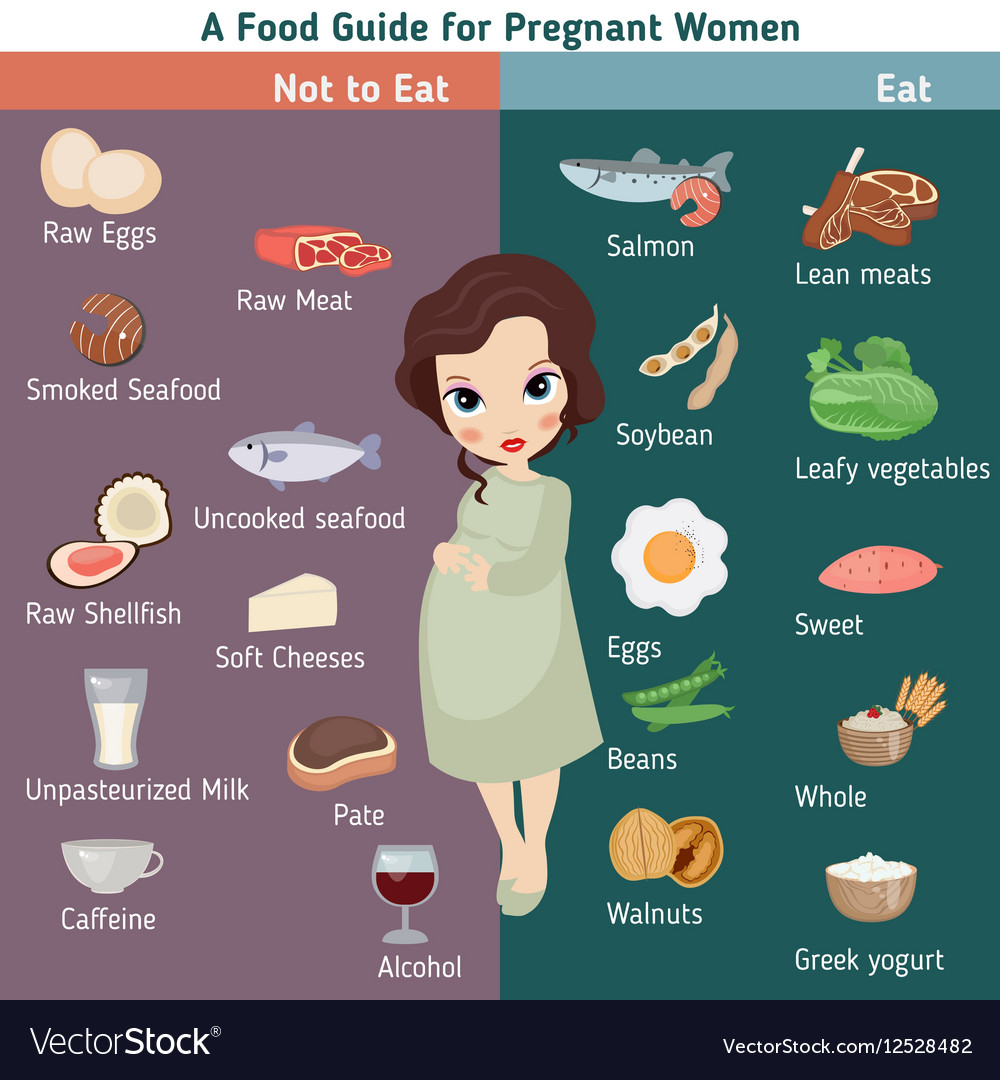 A Food Guide for Pregnant Women

Not to Eat

Raw Eggs

Raw Meat

Smoked Seafood

Uncooked seafood

Raw Shellfish

Soft Cheeses

Unpasteurized Milk

Pate

Caffeine

Alcohol

Eat

Salmon

Lean meats

Soybean

Leafy vegetables

Eggs

Sweet

Beans

Whole

Walnuts

Greek yogurt

VectorStock®

VectorStock.com/12528482