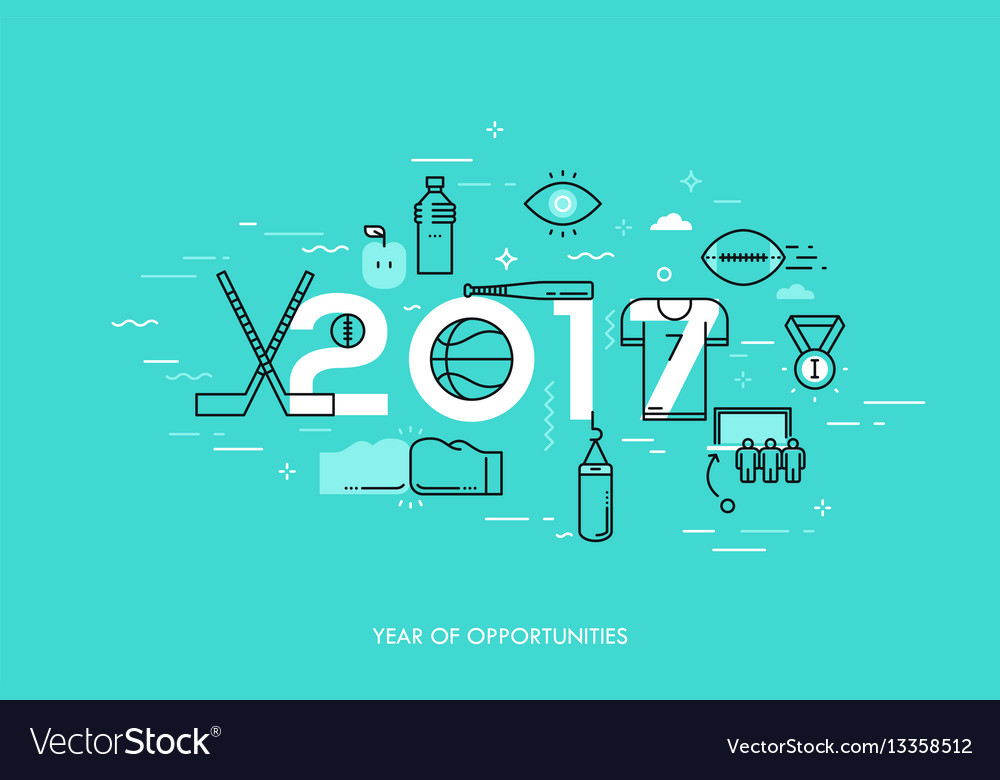 2017

7

I

YEAR OF OPPORTUNITIES

VectorStock®

VectorStock.com/13358512