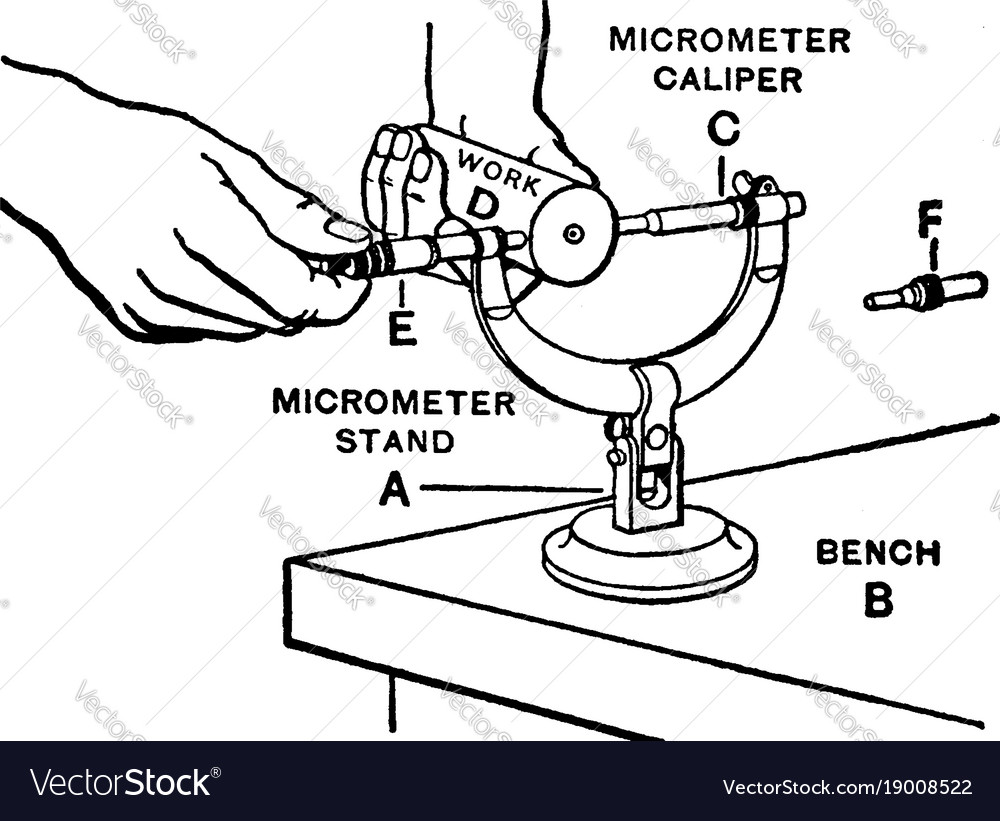 MICROMETER CALIPER
C

WORK
D

F

E

MICROMETER STAND
A

BENCH
B

VectorStock®

VectorStock.com/19008522