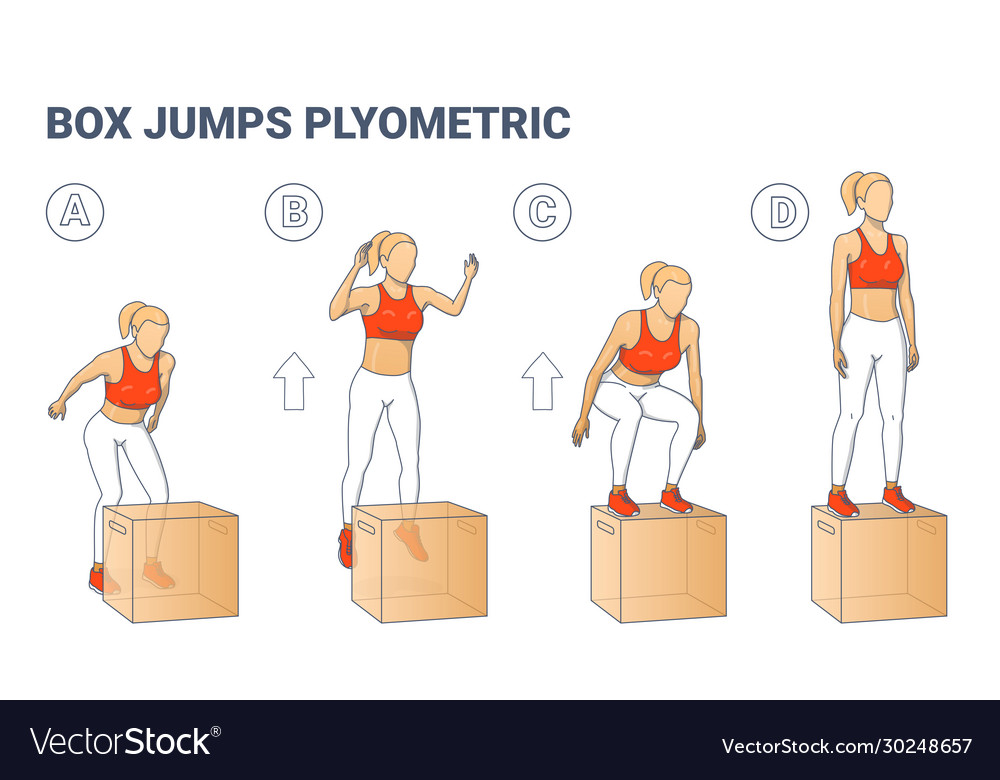 BOX JUMPS PLYOMETRIC

A

B

C

D

VectorStock®

VectorStock.com/30248657