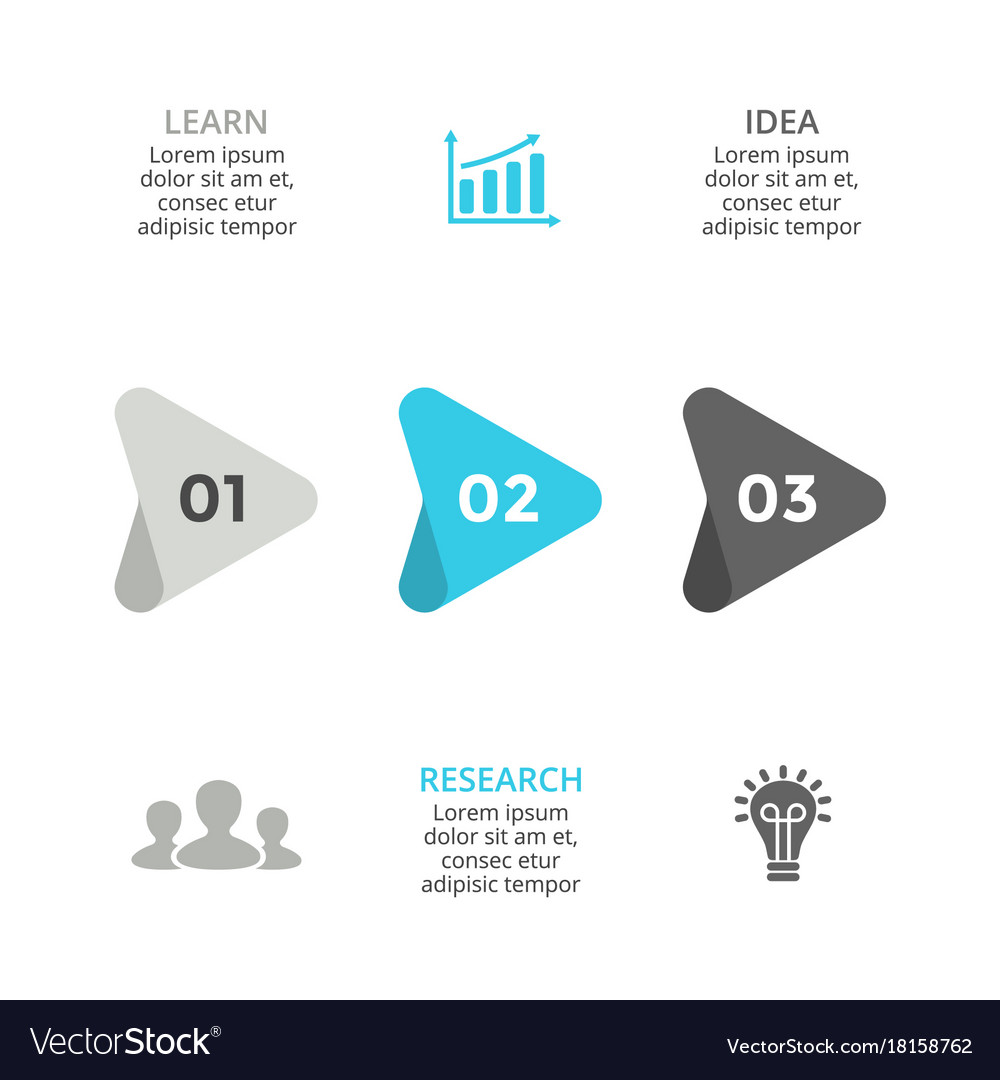 LEARN
Lorem ipsum dolor sit am et, consec etur adipisic tempor

IDEA
Lorem ipsum dolor sit am et, consec etur adipisic tempor

01

02

03

RESEARCH
Lorem ipsum dolor sit am et, consec etur adipisic tempor

VectorStock®

VectorStock.com/18158762