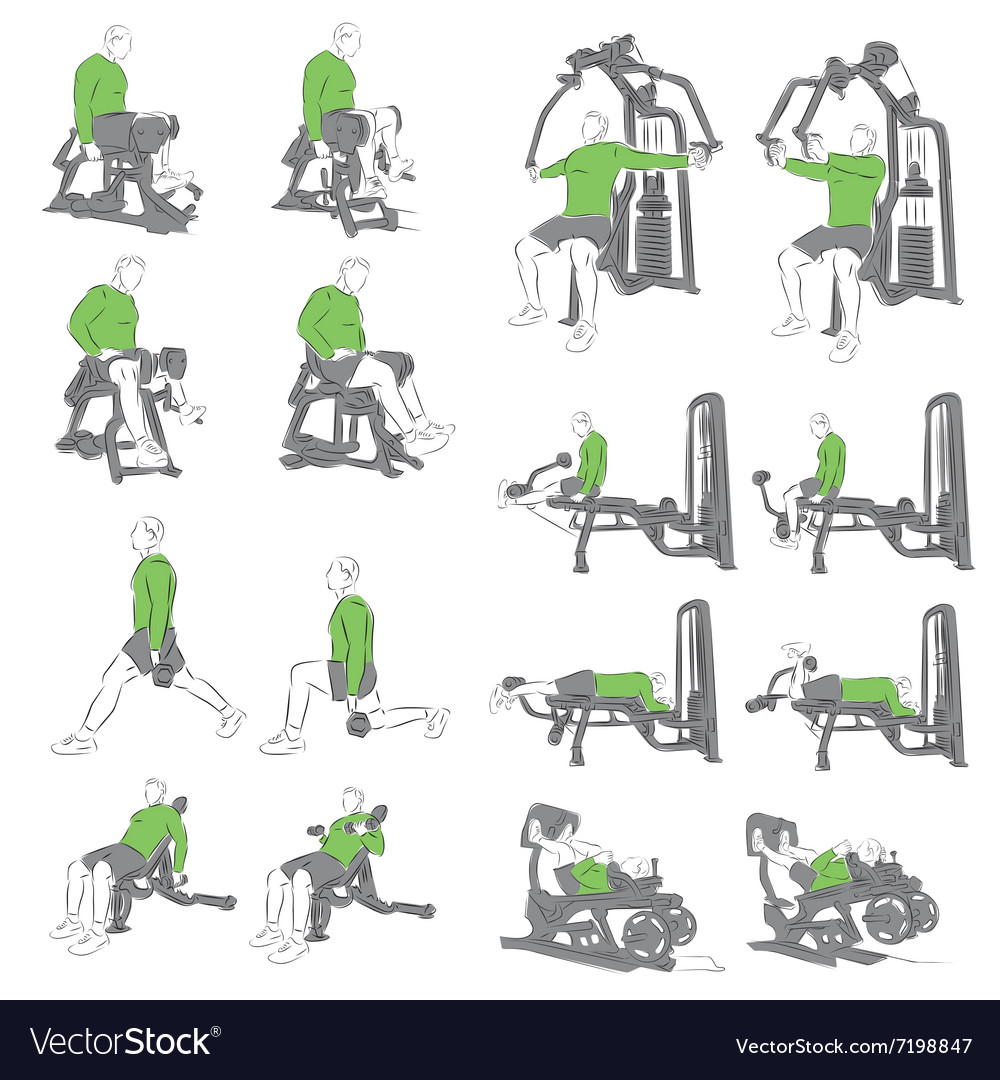 VectorStock®

VectorStock.com/7198847