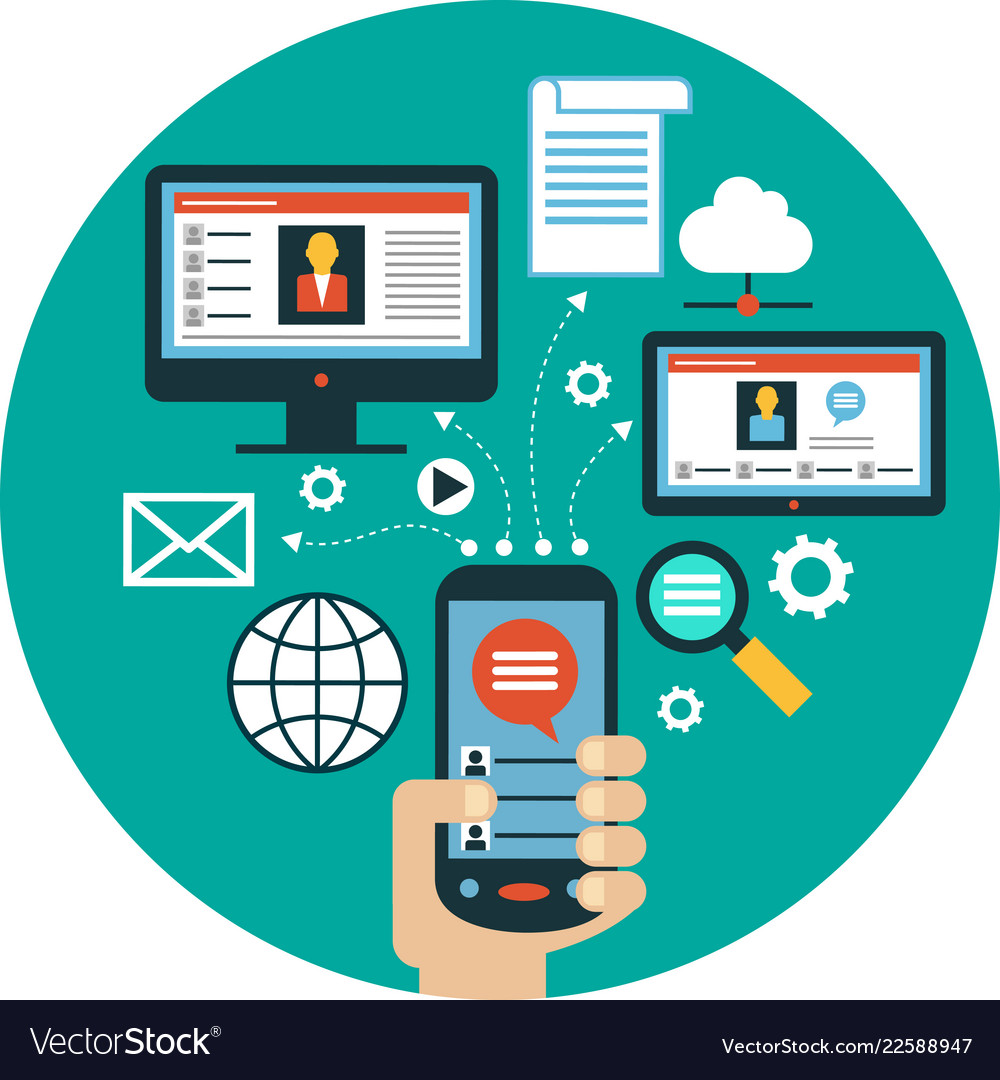 VectorStock®

VectorStock.com/22588947