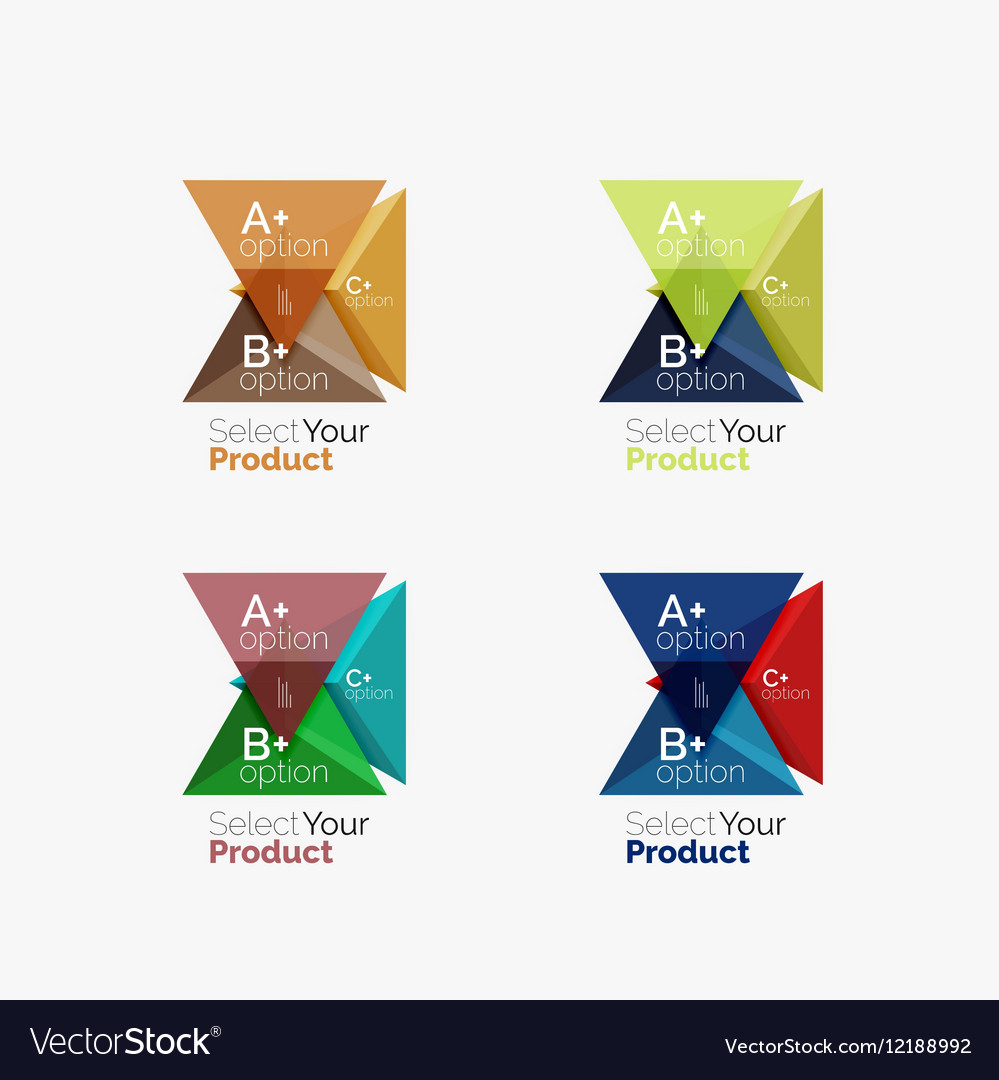 A+
option
C+
option
B+
option
Select Your
Product

A+
option
C+
option
B+
option
Select Your
Product

A+
option
C+
option
B+
option
Select Your
Product

A+
option
C+
option
B+
option
Select Your
Product

VectorStock®
VectorStock.com/12188992