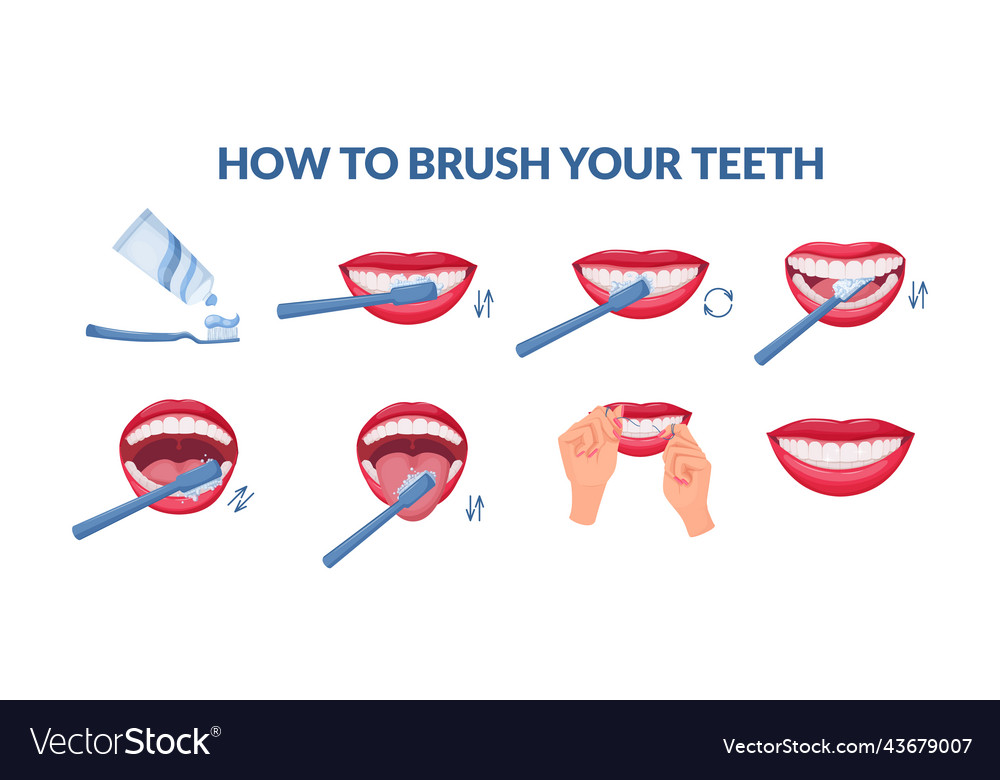 HOW TO BRUSH YOUR TEETH

VectorStock®

VectorStock.com/43679007