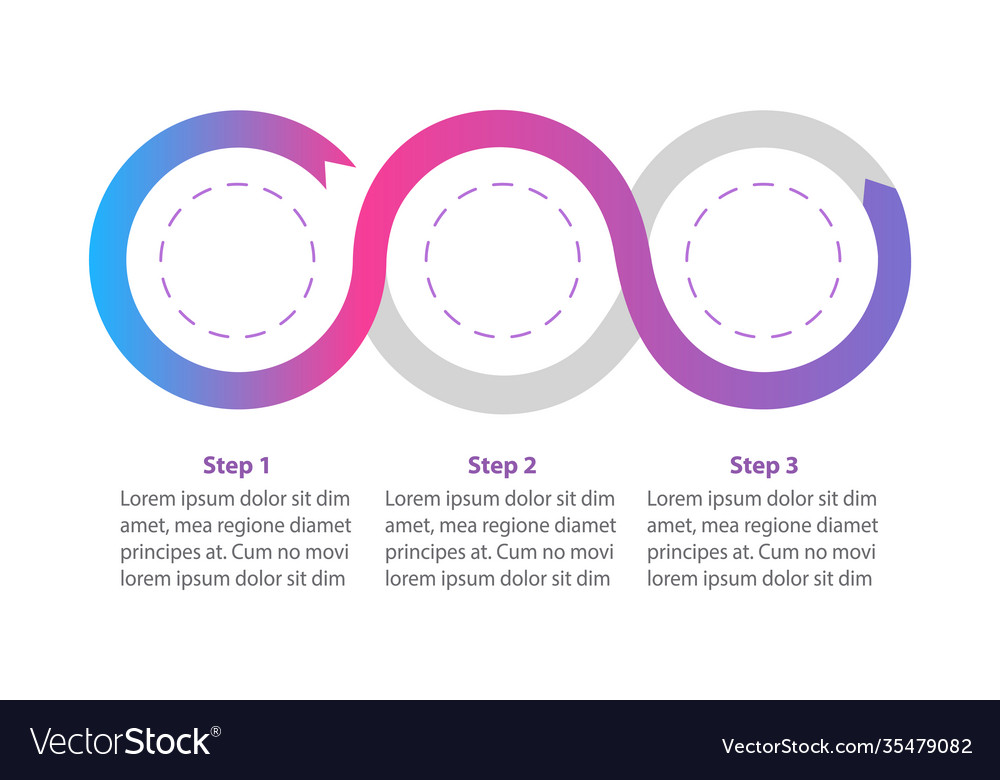 Step 1
Lorem ipsum dolor sit dim amet, mea regione diamet principes at. Cum no movi lorem ipsum dolor sit dim

Step 2
Lorem ipsum dolor sit dim amet, mea regione diamet principes at. Cum no movi lorem ipsum dolor sit dim

Step 3
Lorem ipsum dolor sit dim amet, mea regione diamet principes at. Cum no movi lorem ipsum dolor sit dim

VectorStock®

VectorStock.com/35479082