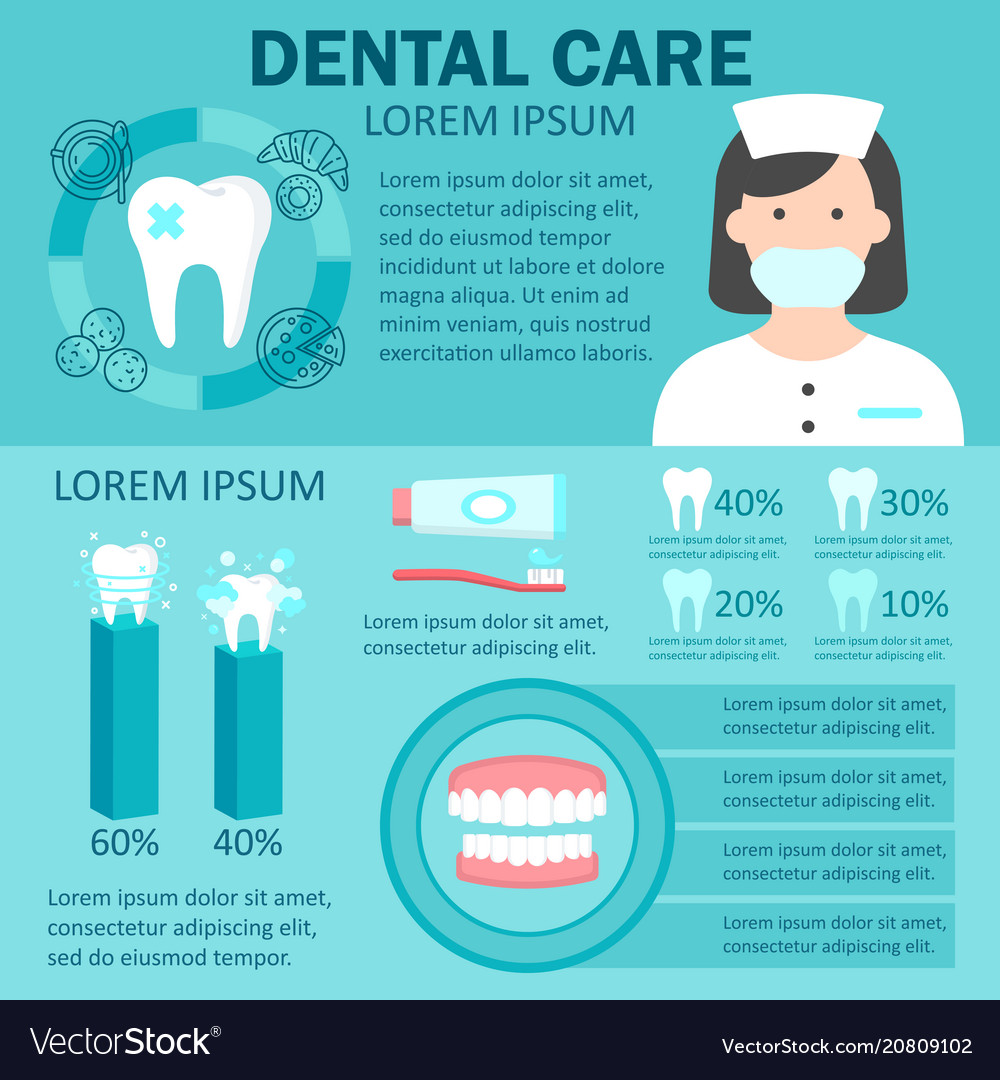 DENTAL CARE

LOREM IPSUM

Lorem ipsum dolor sit amet, consectetur adipiscing elit, sed do eiusmod tempor incididunt ut labore et dolore magna aliqua. Ut enim ad minim veniam, quis nostrud exercitation ullamco laboris.

LOREM IPSUM

60%

40%

Lorem ipsum dolor sit amet, consectetur adipiscing elit, sed do eiusmod tempor.

Lorem ipsum dolor sit amet, consectetur adipiscing elit.

40%

Lorem ipsum dolor sit amet, consectetur adipiscing elit.

30%

Lorem ipsum dolor sit amet, consectetur adipiscing elit.

20%

Lorem ipsum dolor sit amet, consectetur adipiscing elit.

10%

Lorem ipsum dolor sit amet, consectetur adipiscing elit.

Lorem ipsum dolor sit amet, consectetur adipiscing elit.

Lorem ipsum dolor sit amet, consectetur adipiscing elit.

Lorem ipsum dolor sit amet, consectetur adipiscing elit.

Lorem ipsum dolor sit amet, consectetur adipiscing elit.

VectorStock®

VectorStock.com/20809102