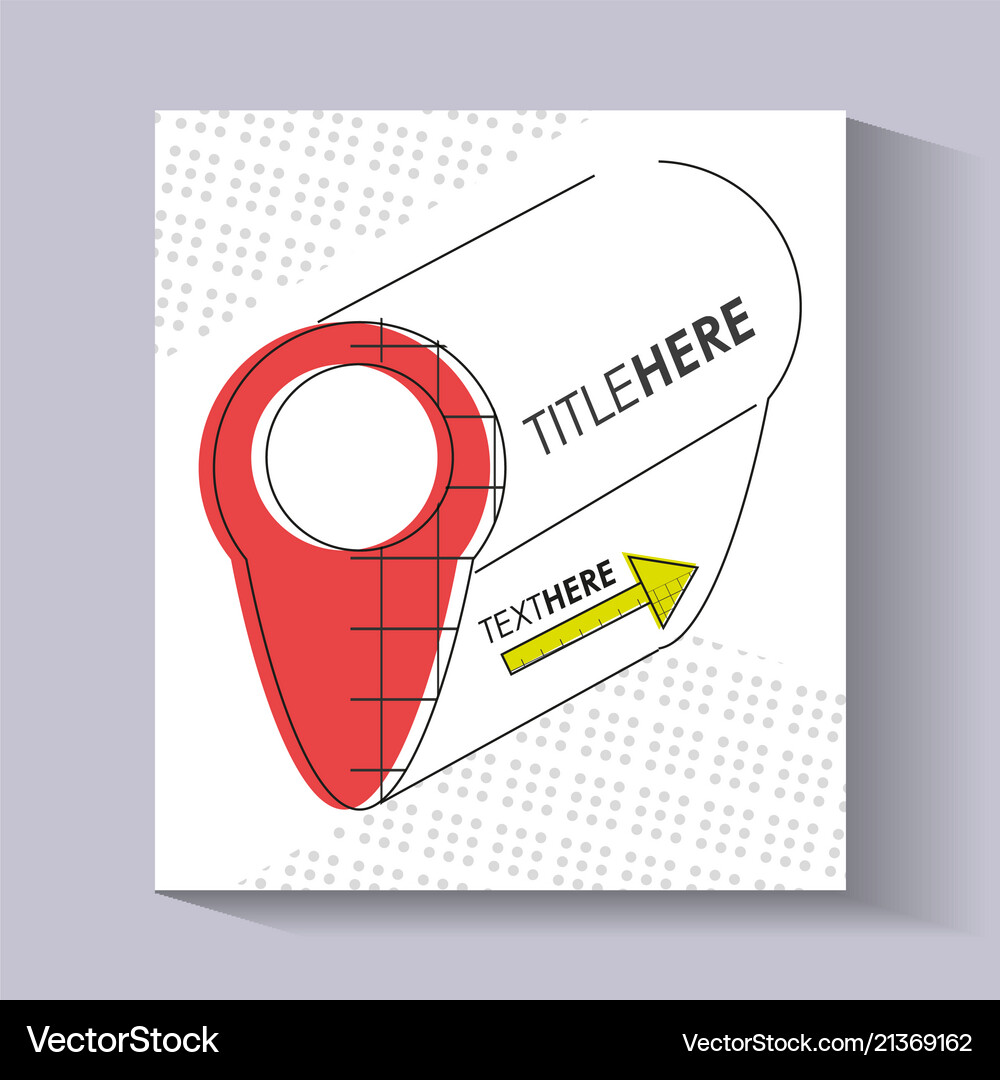 TITLEHERE

TEXTHERE

VectorStock®

VectorStock.com/21369162