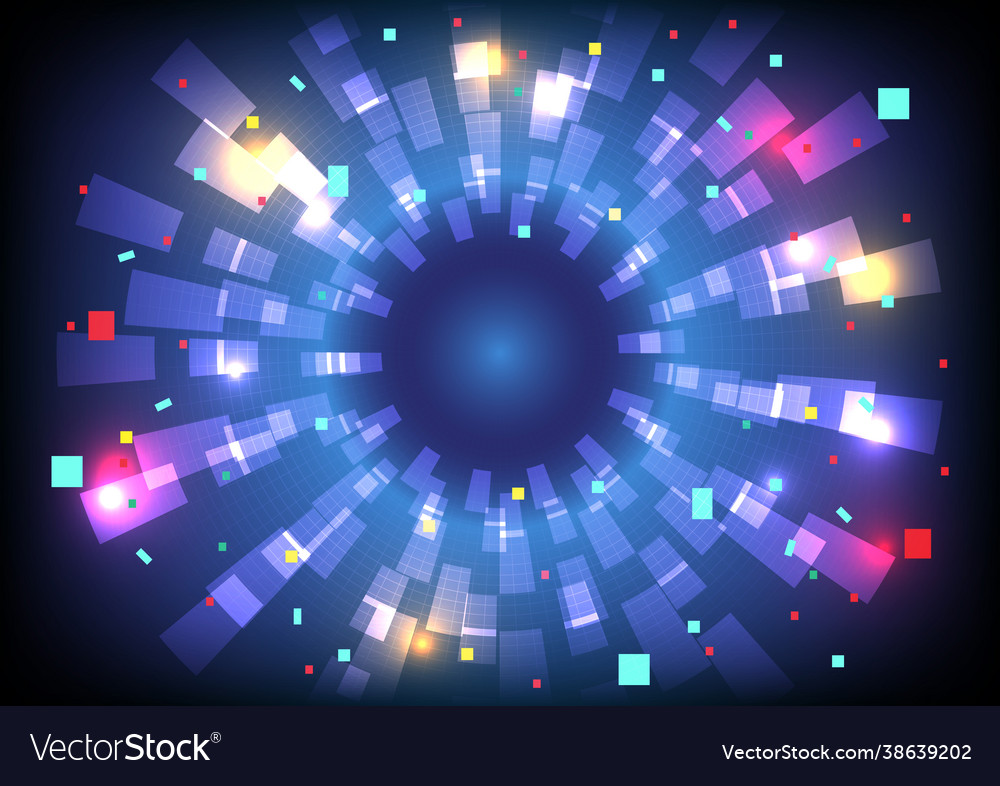 VectorStock®

VectorStock.com/38639202