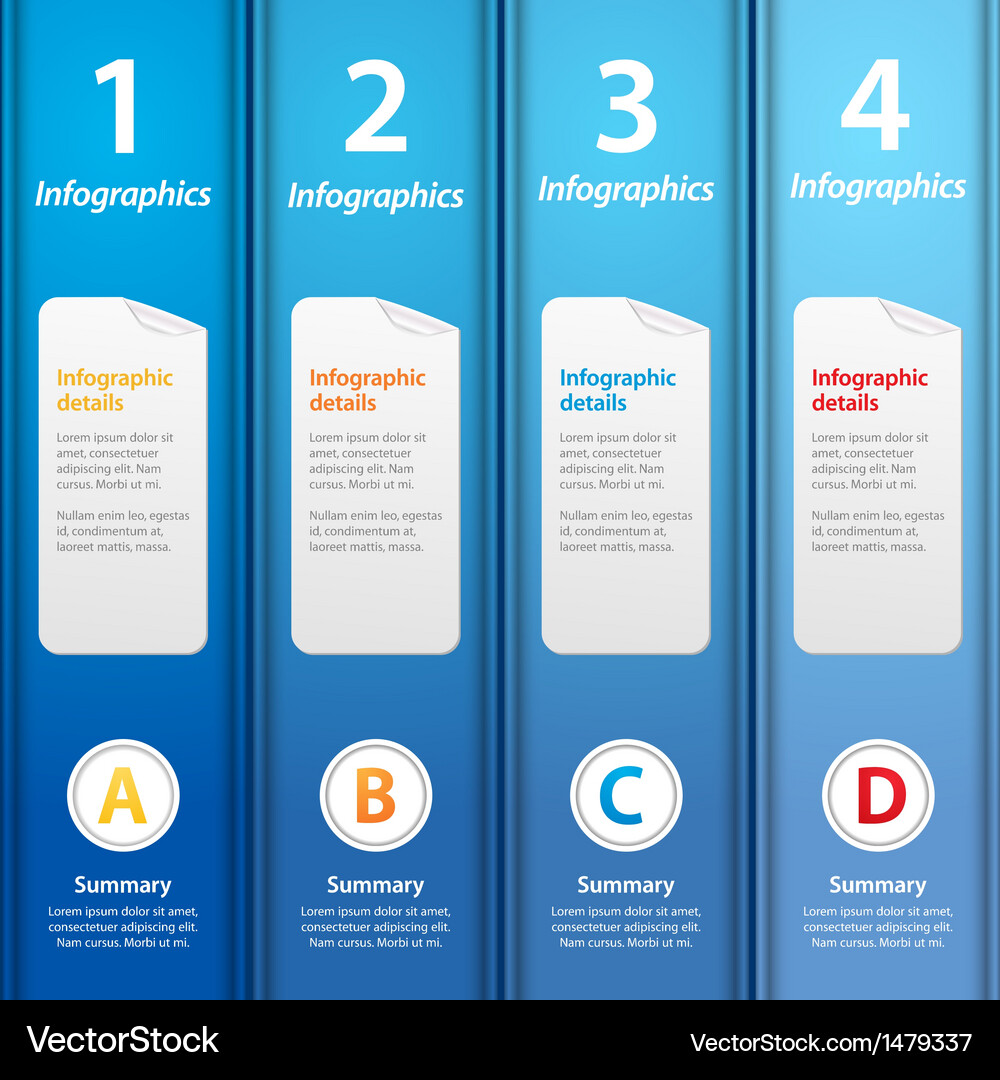 1
Infographics

Infographic details

Lorem ipsum dolor sit amet, consectetuer adipiscing elit. Nam cursus. Morbi ut mi.

Nullam enim leo, egestas id, condimentum at, laoreet mattis, massa.

A

Summary

Lorem ipsum dolor sit amet, consectetuer adipiscing elit. Nam cursus. Morbi ut mi.

2
Infographics

Infographic details

Lorem ipsum dolor sit amet, consectetuer adipiscing elit. Nam cursus. Morbi ut mi.

Nullam enim leo, egestas id, condimentum at, laoreet mattis, massa.

B

Summary

Lorem ipsum dolor sit amet, consectetuer adipiscing elit. Nam cursus. Morbi ut mi.

3
Infographics

Infographic details

Lorem ipsum dolor sit amet, consectetuer adipiscing elit. Nam cursus. Morbi ut mi.

Nullam enim leo, egestas id, condimentum at, laoreet mattis, massa.

C

Summary

Lorem ipsum dolor sit amet, consectetuer adipiscing elit. Nam cursus. Morbi ut mi.

4
Infographics

Infographic details

Lorem ipsum dolor sit amet, consectetuer adipiscing elit. Nam cursus. Morbi ut mi.

Nullam enim leo, egestas id, condimentum at, laoreet mattis, massa.

D

Summary

Lorem ipsum dolor sit amet, consectetuer adipiscing elit. Nam cursus. Morbi ut mi.

VectorStock

VectorStock.com/1479337