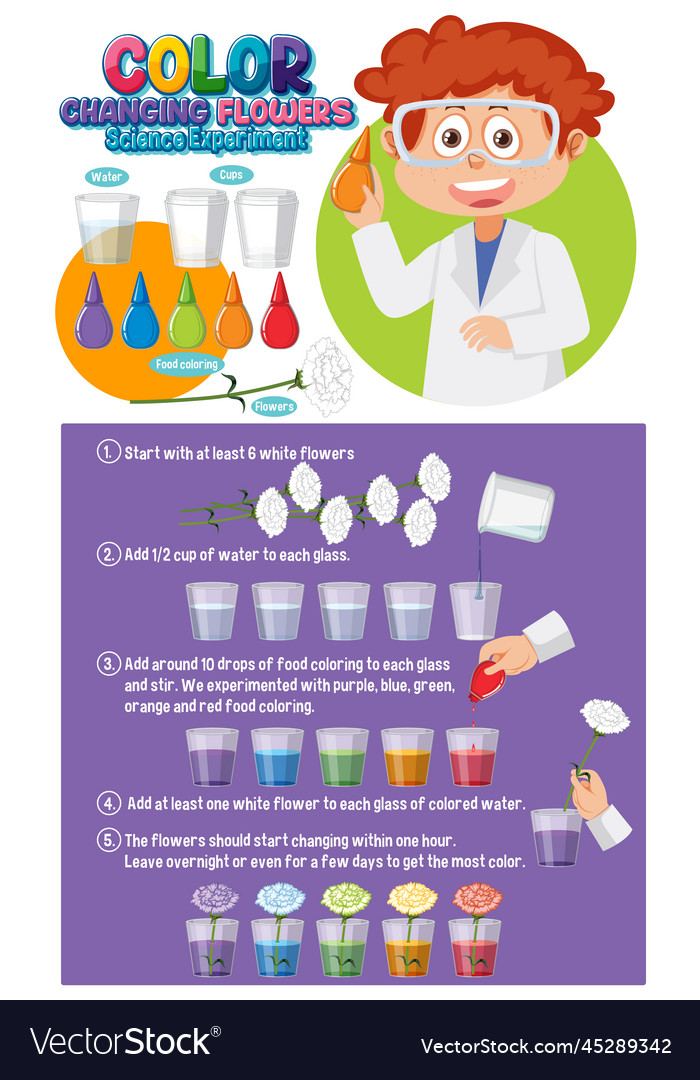 COLOR CHANGING FLOWERS
Science Experiment

Water

Cups

Food coloring

Flowers

1. Start with at least 6 white flowers

2. Add 1/2 cup of water to each glass.

3. Add around 10 drops of food coloring to each glass and stir. We experimented with purple, blue, green, orange and red food coloring.

4. Add at least one white flower to each glass of colored water.

5. The flowers should start changing within one hour. Leave overnight or even for a few days to get the most color.

VectorStock®

VectorStock.com/45289342