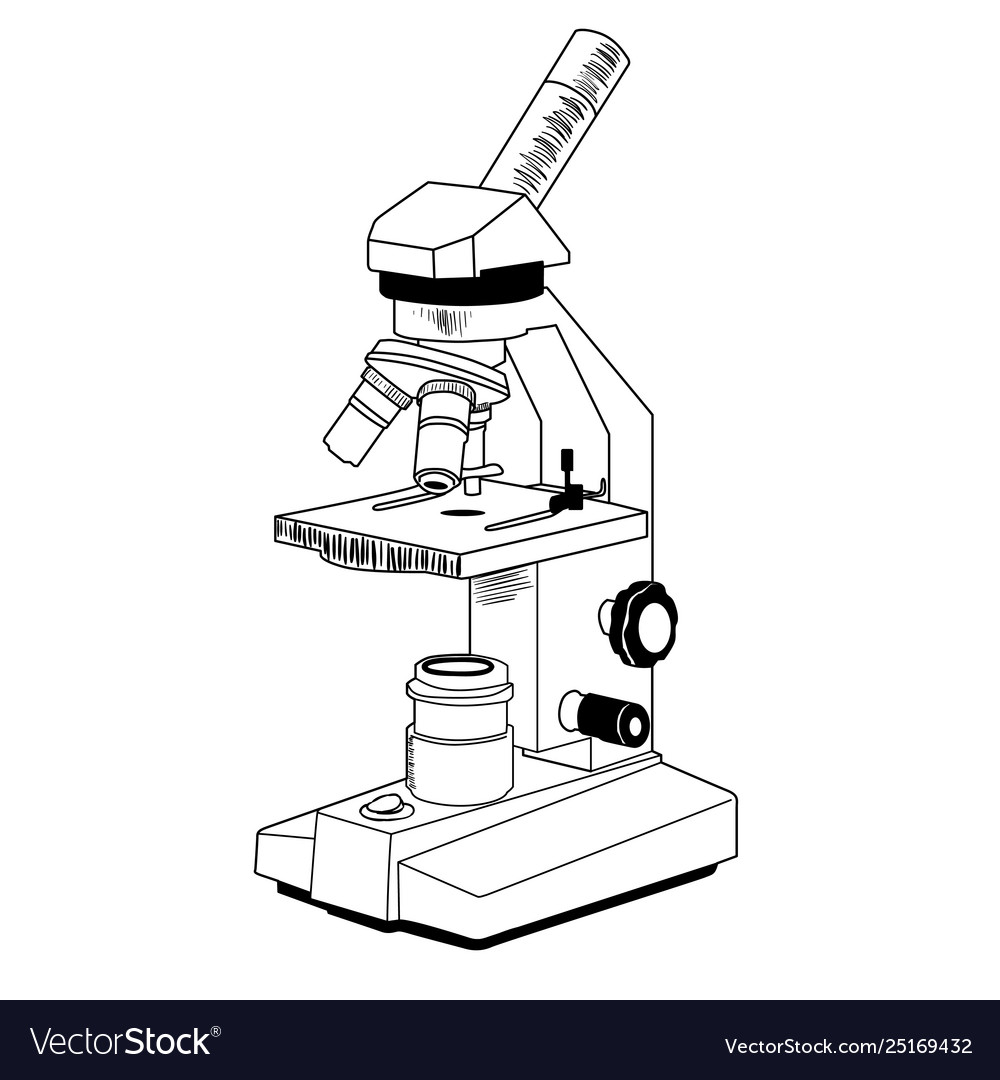 VectorStock®

VectorStock.com/25169432