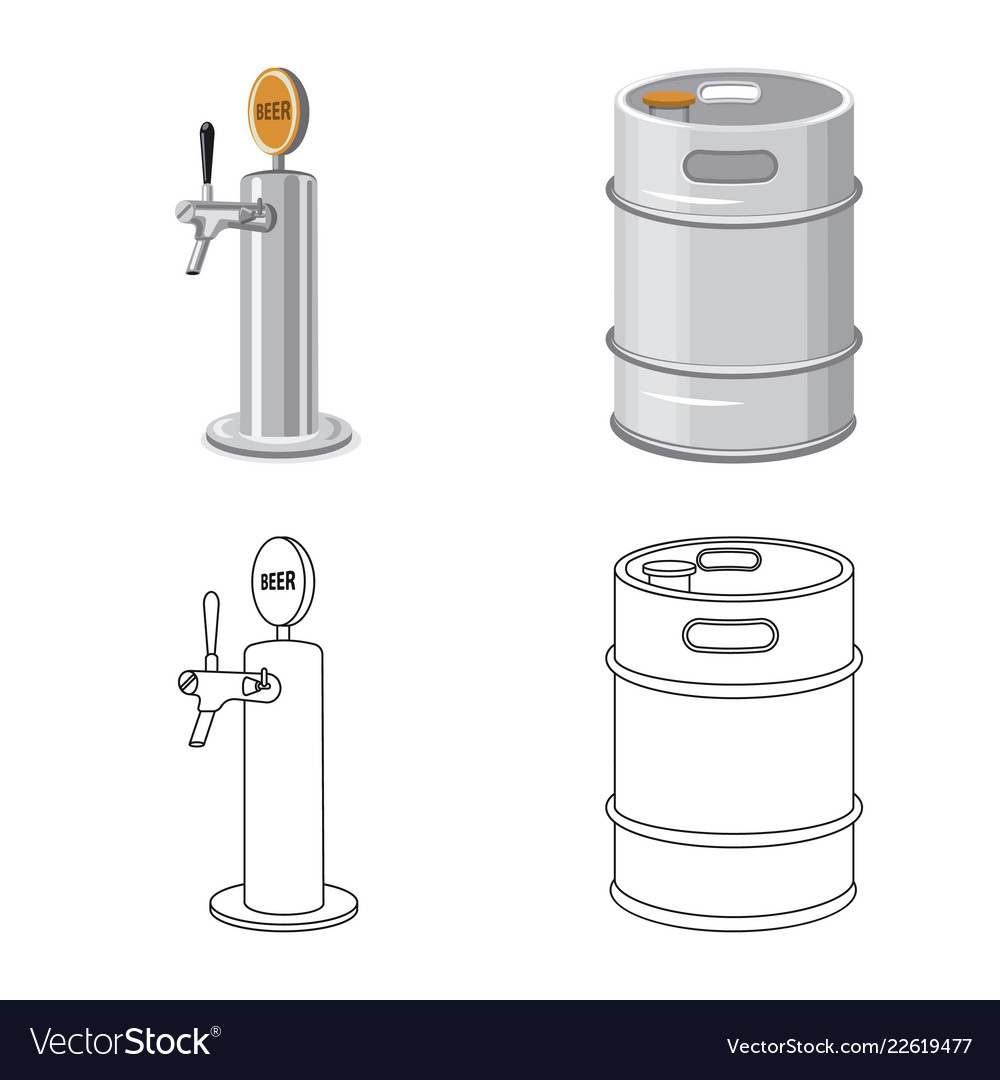 BEER

BEER

VectorStock®

VectorStock.com/22619477