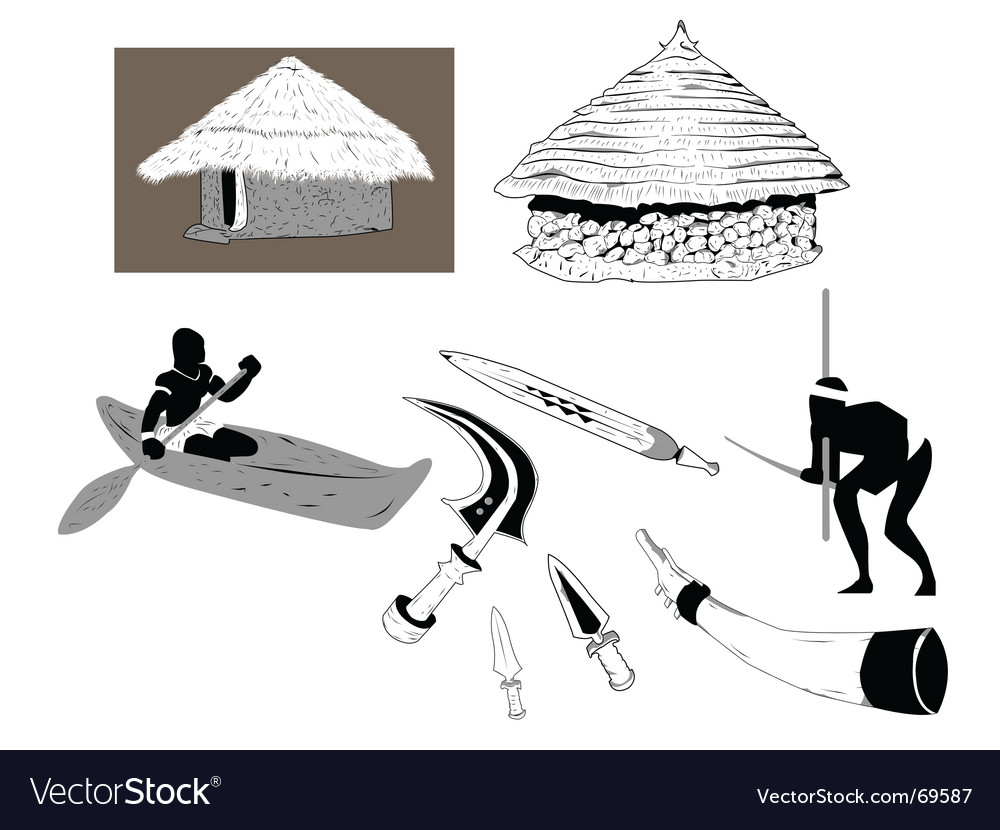 VectorStock®

VectorStock.com/69587