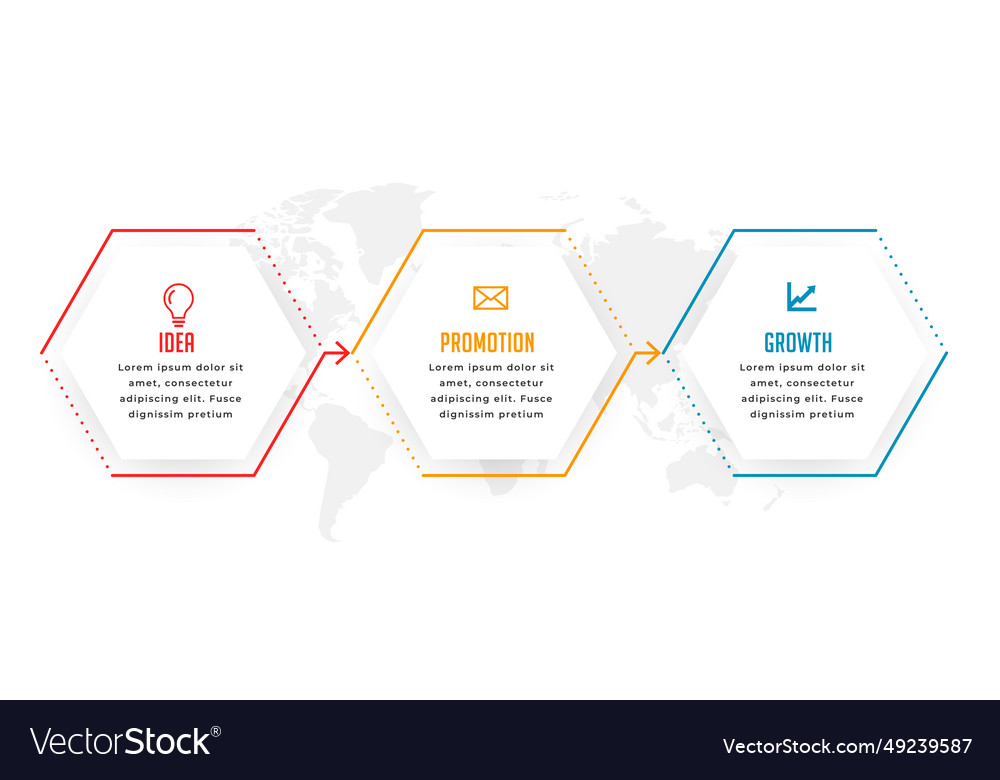 IDEA
Lorem ipsum dolor sit amet, consectetur adipiscing elit. Fusce dignissim pretium

PROMOTION
Lorem ipsum dolor sit amet, consectetur adipiscing elit. Fusce dignissim pretium

GROWTH
Lorem ipsum dolor sit amet, consectetur adipiscing elit. Fusce dignissim pretium

VectorStock®

VectorStock.com/49239587