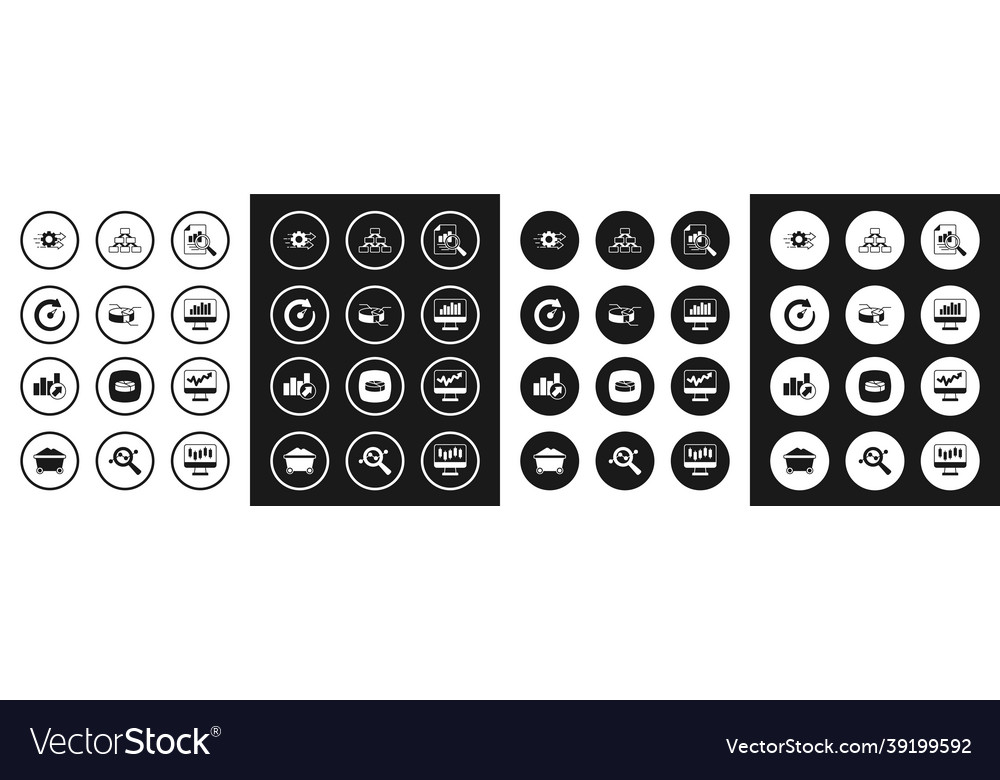 VectorStock®

VectorStock.com/39199592