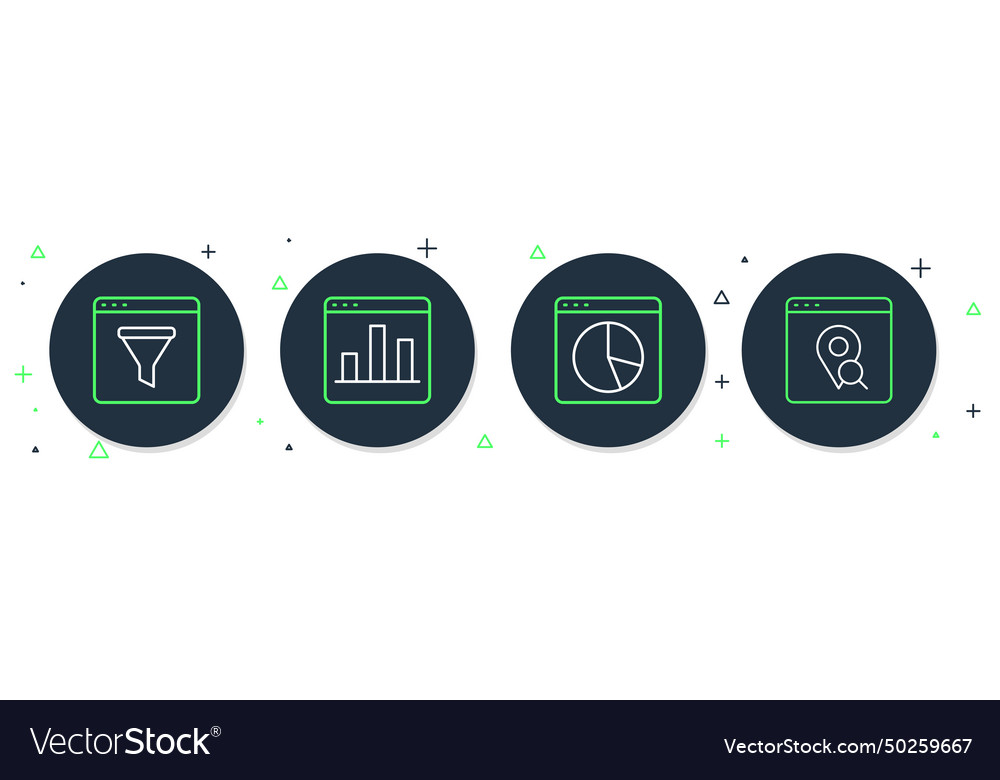 VectorStock®

VectorStock.com/50259667