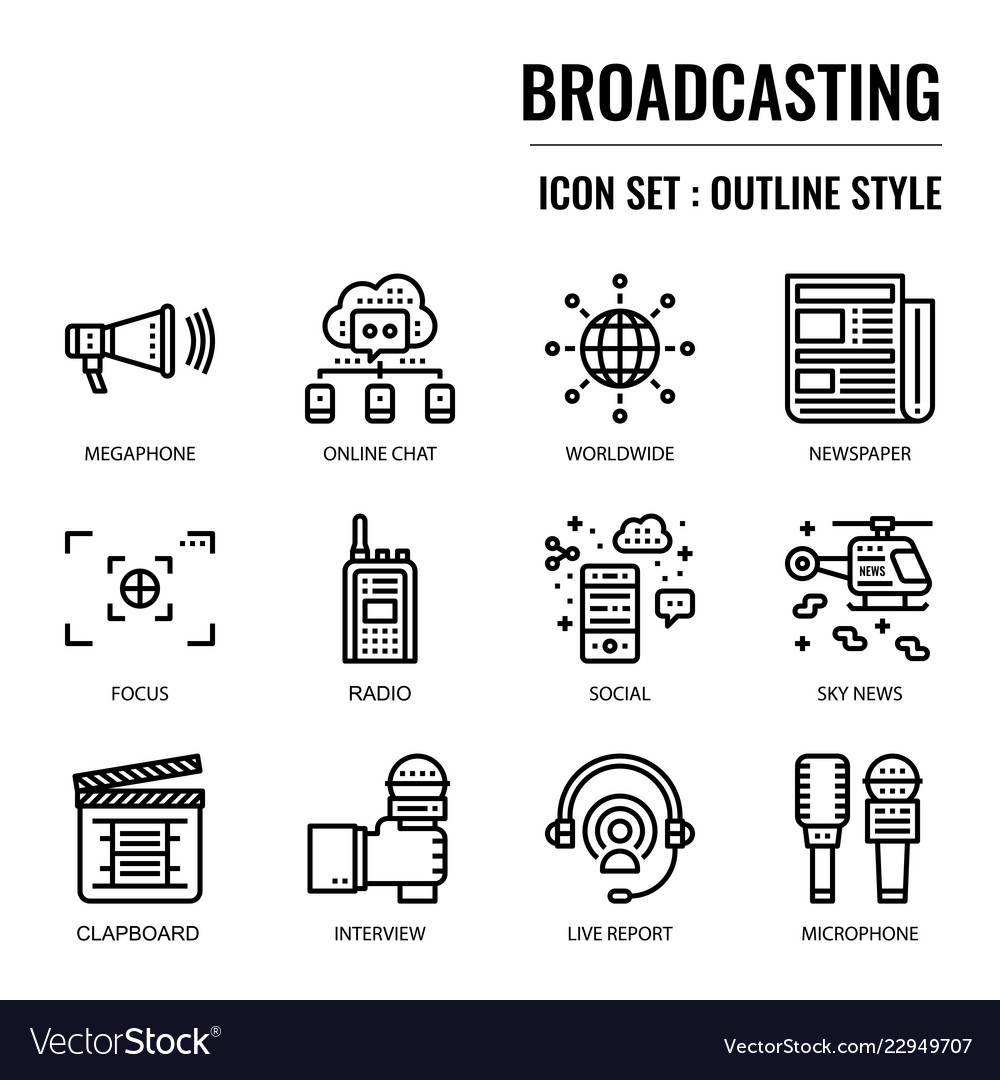 BROADCASTING

ICON SET : OUTLINE STYLE

MEGAPHONE

ONLINE CHAT

WORLDWIDE

NEWSPAPER

FOCUS

RADIO

SOCIAL

NEWS

SKY NEWS

CLAPBOARD

INTERVIEW

LIVE REPORT

MICROPHONE

VectorStock®

VectorStock.com/22949707