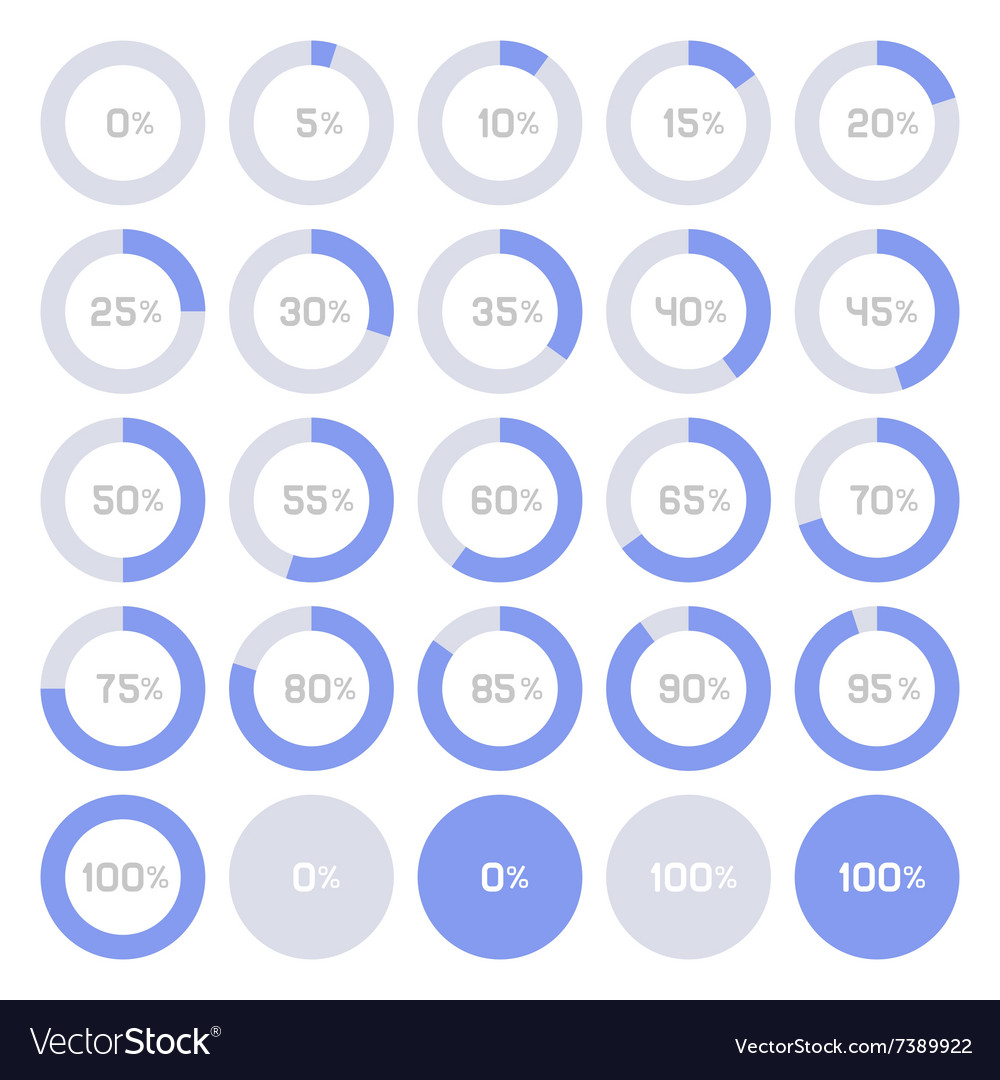 0%
5%
10%
15%
20%

25%
30%
35%
40%
45%

50%
55%
60%
65%
70%

75%
80%
85%
90%
95%

100%
0%
0%
100%
100%

VectorStock®
VectorStock.com/7389922