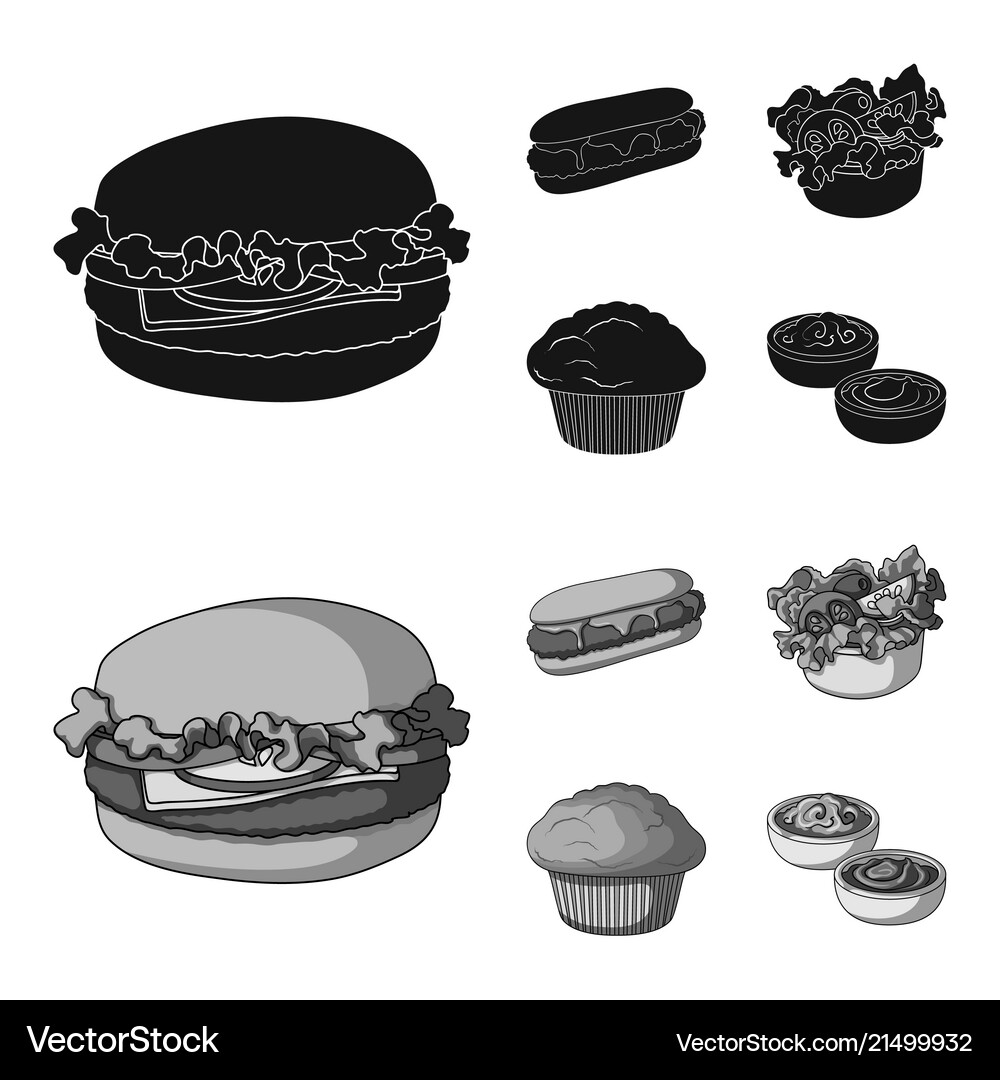 VectorStock®

VectorStock.com/21499932